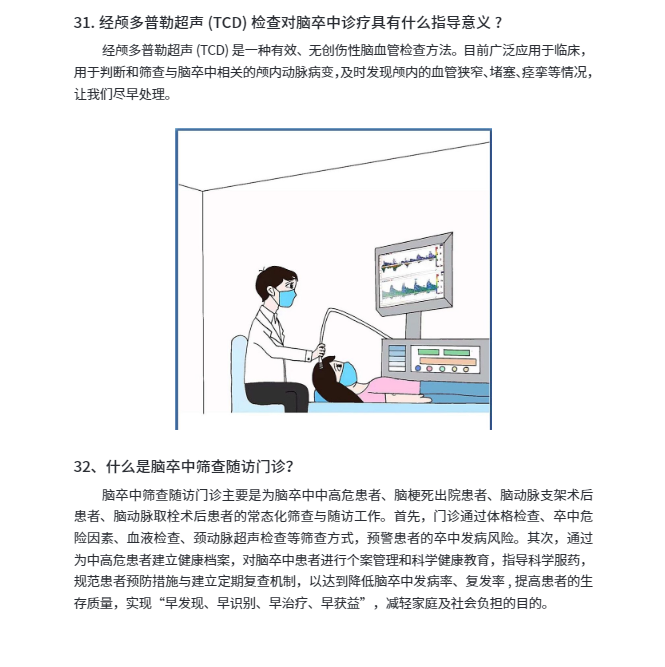 31. 经颅多普勒超声 (TCD) 检查对脑卒中诊疗具有什么指导意义？

经颅多普勒超声 (TCD) 是一种有效、无创伤性脑血管检查方法。目前广泛应用于临床，用于判断和筛查与脑卒中相关的颅内动脉病变，及时发现颅内的血管狭窄、堵塞、痉挛等情况，让我们尽早处理。

32、什么是脑卒中筛查随访门诊？

脑卒中筛查随访门诊主要是为脑卒中中高危患者、脑梗死出院患者、脑动脉支架术后患者、脑动脉取栓术后患者的常态化筛查与随访工作。首先，门诊通过体格检查、卒中危险因素、血液检查、颈动脉超声检查等筛查方式，预警患者的卒中发病风险。其次，通过为中高危患者建立健康档案，对脑卒中患者进行个案管理和科学健康教育，指导科学服药，规范患者预防措施与建立定期复查机制，以达到降低脑卒中发病率、复发率，提高患者的生存质量，实现“早发现、早识别、早治疗、早获益”，减轻家庭及社会负担的目的。